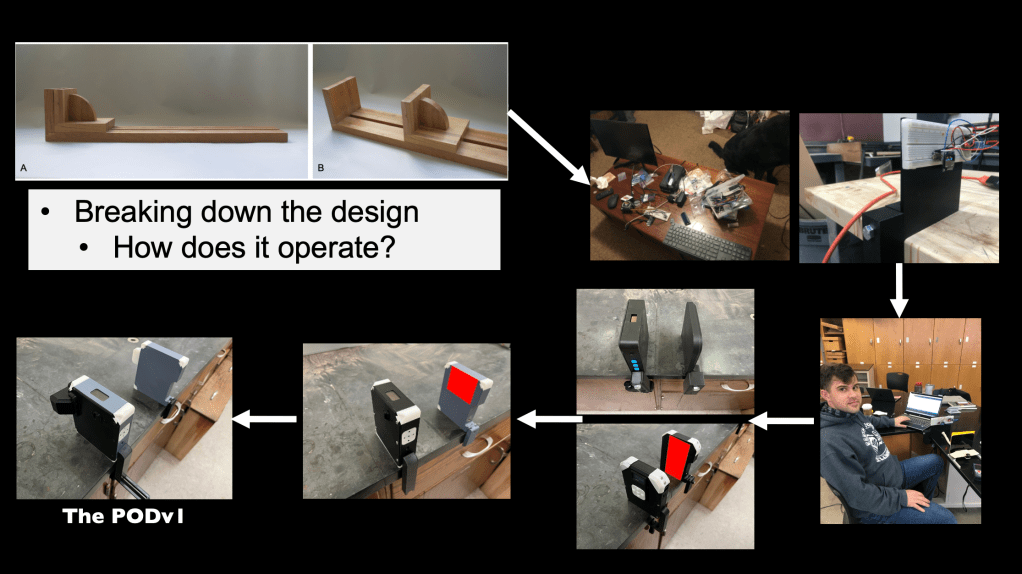 A

B

• Breaking down the design
  • How does it operate?

The PODv1